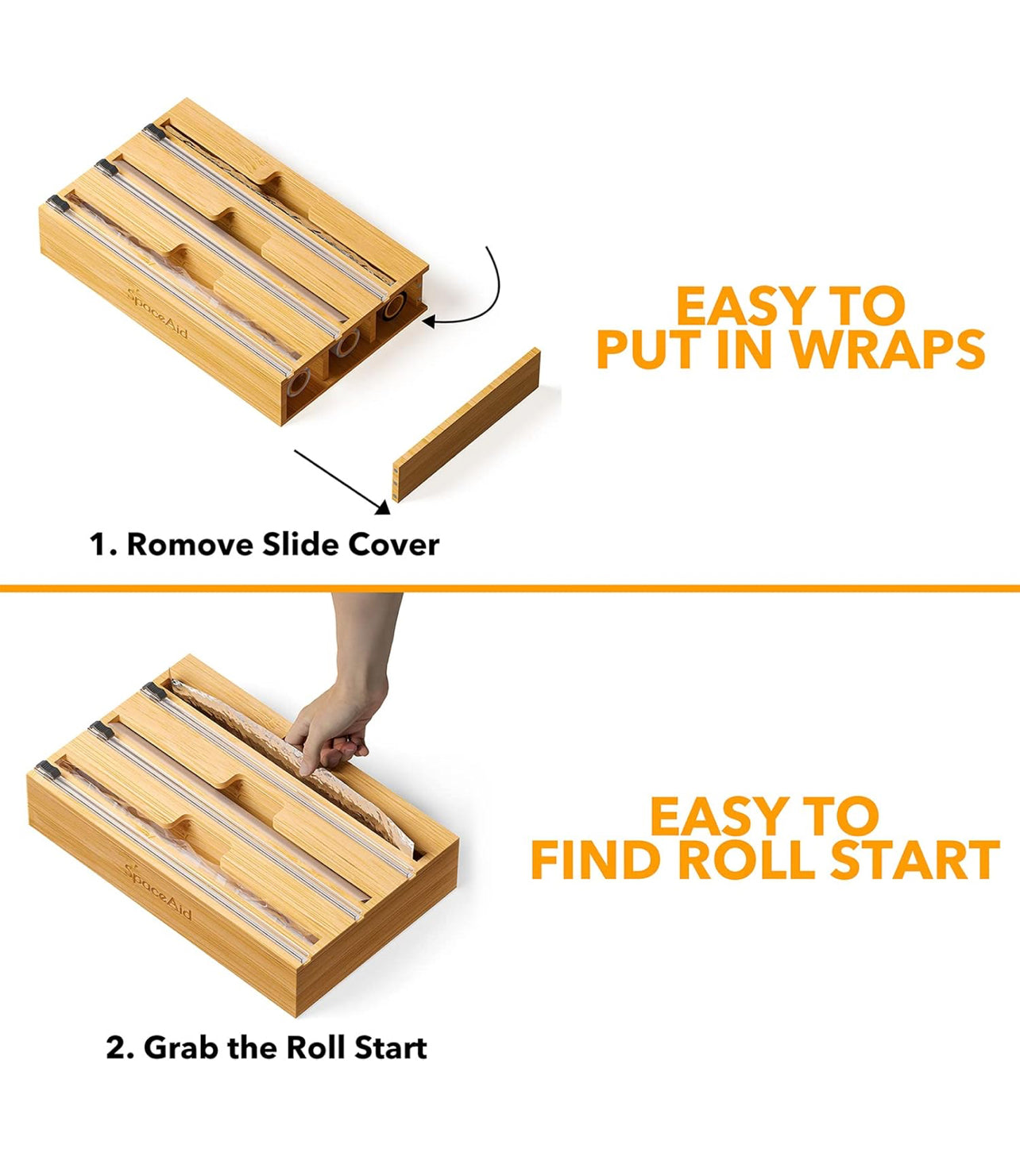 SpaceAid

EASY TO PUT IN WRAPS

1. Romove Slide Cover

SpaceAid

EASY TO FIND ROLL START

2. Grab the Roll Start