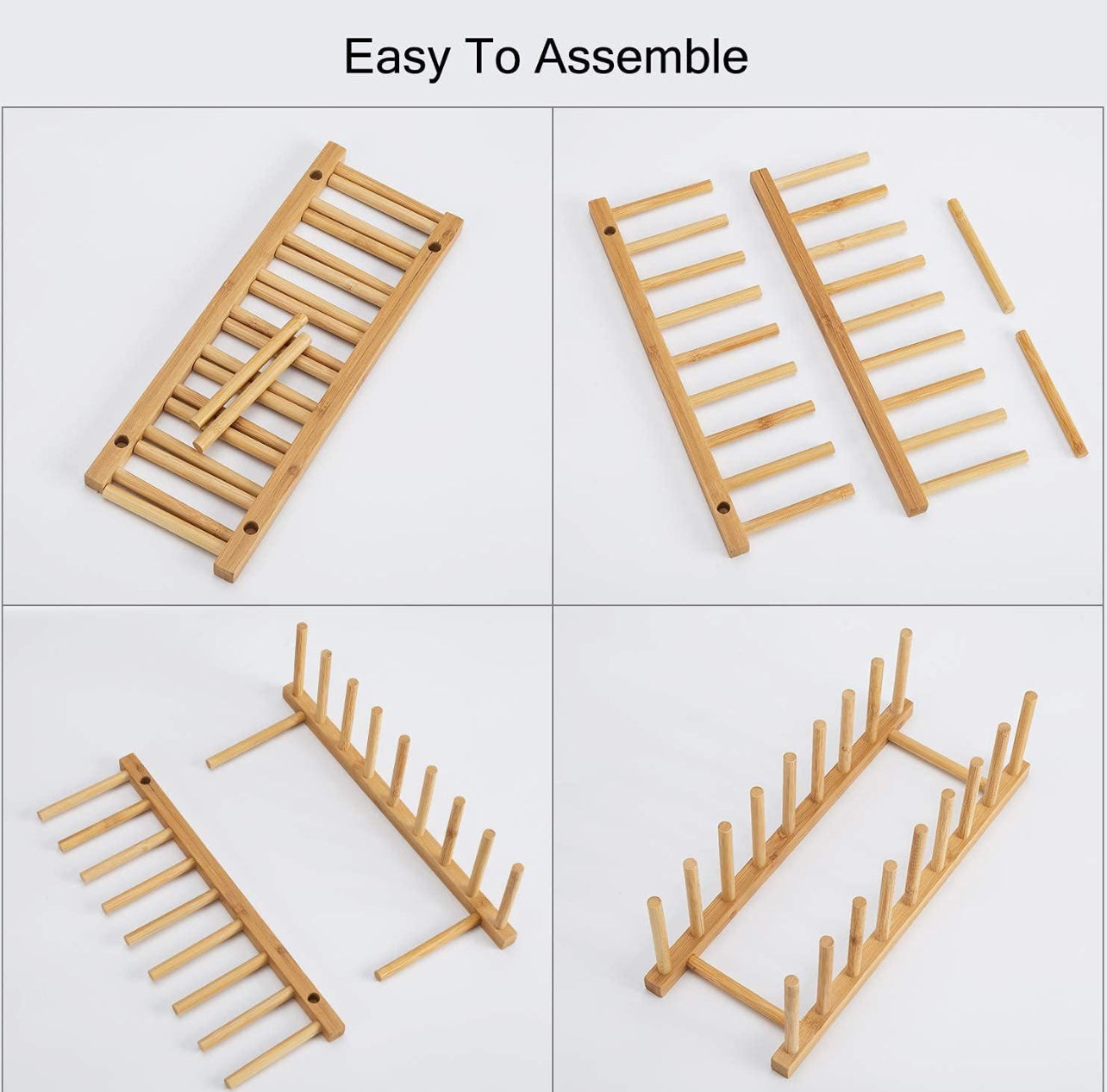 Easy To Assemble